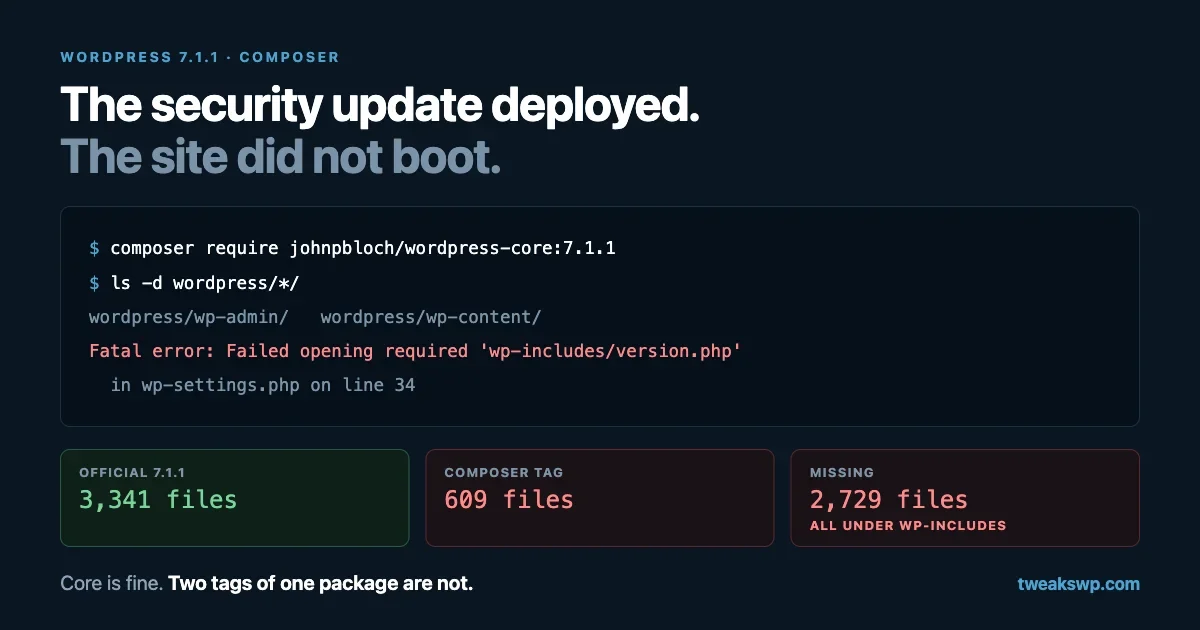 WORDPRESS 7.1.1 · COMPOSER

The security update deployed.
The site did not boot.

$ composer require johnpbloch/wordpress-core:7.1.1
$ ls -d wordpress/*/
wordpress/wp-admin/   wordpress/wp-content/
Fatal error: Failed opening required 'wp-includes/version.php'
  in wp-settings.php on line 34

OFFICIAL 7.1.1
3,341 files

COMPOSER TAG
609 files

MISSING
2,729 files
ALL UNDER WP-INCLUDES

Core is fine. Two tags of one package are not.

tweakswp.com